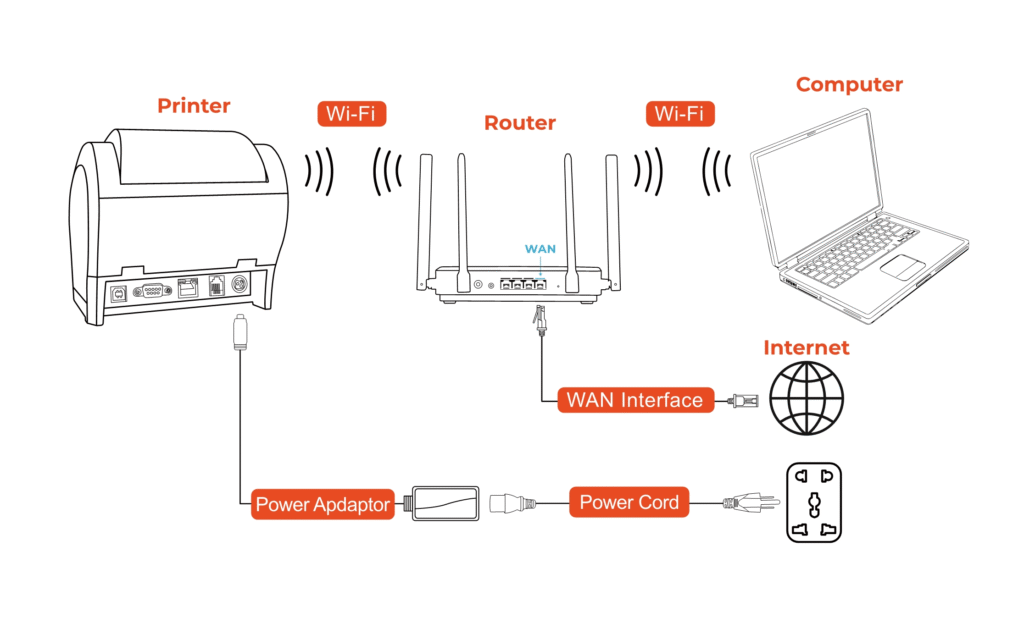 Printer

Wi-Fi

Router

Wi-Fi

Computer

WAN

Internet

WAN Interface

Power Apdaptor

Power Cord